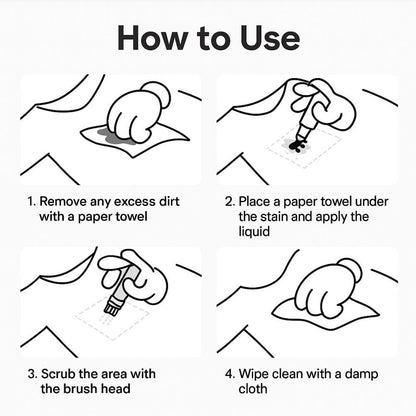 How to Use

1. Remove any excess dirt with a paper towel

2. Place a paper towel under the stain and apply the liquid

3. Scrub the area with the brush head

4. Wipe clean with a damp cloth