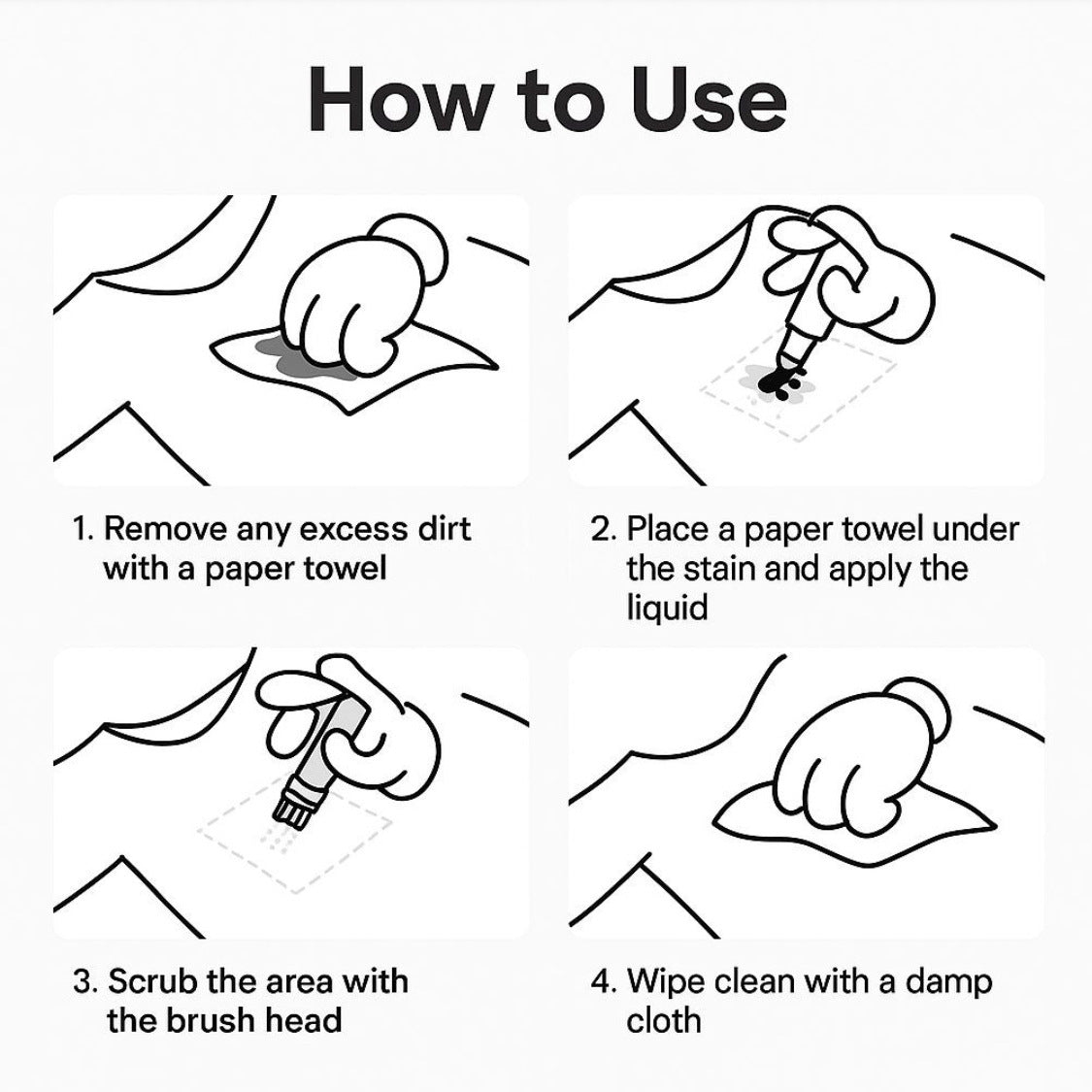 How to Use

1. Remove any excess dirt with a paper towel

2. Place a paper towel under the stain and apply the liquid

3. Scrub the area with the brush head

4. Wipe clean with a damp cloth